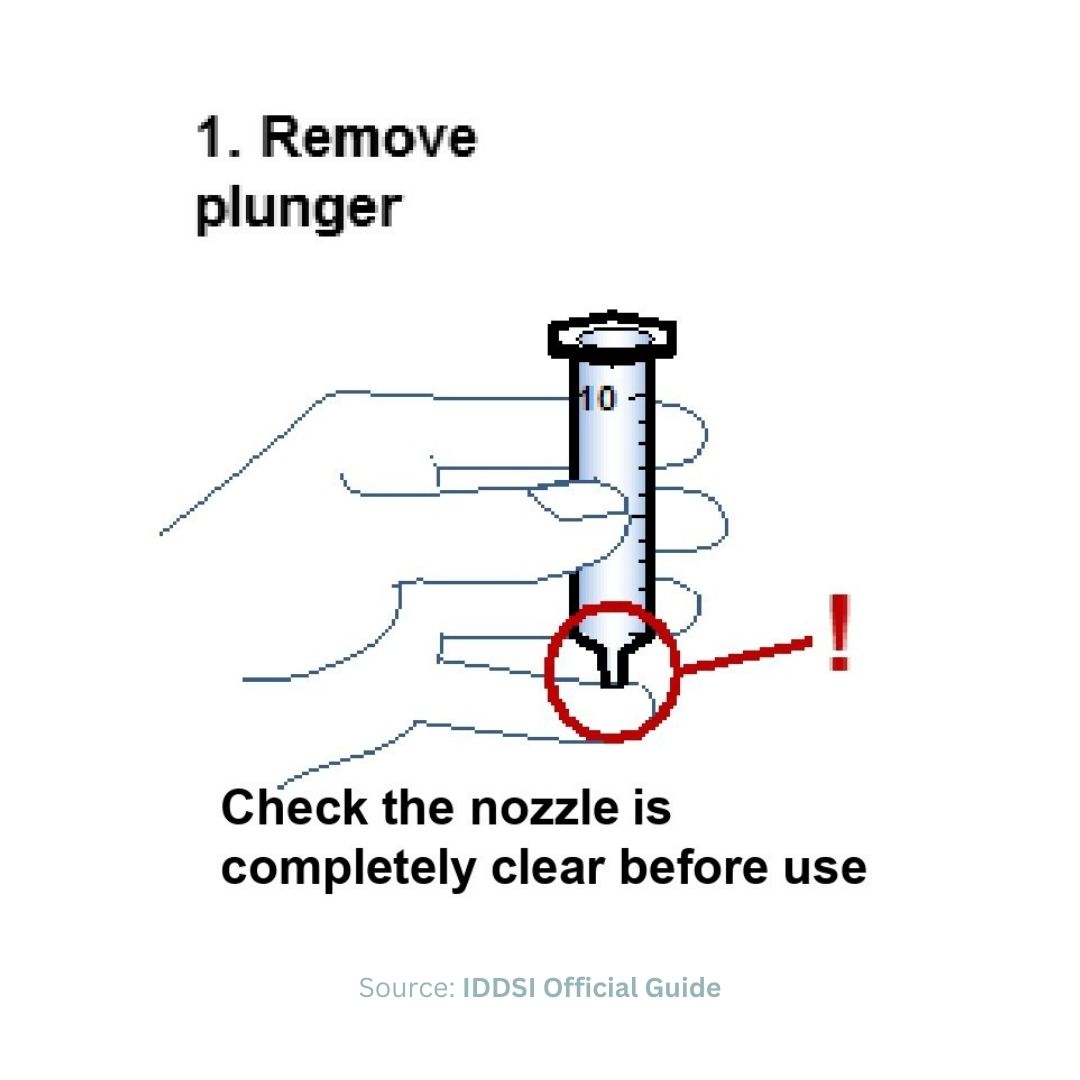 1. Remove plunger

10

!

Check the nozzle is completely clear before use

Source: IDDSI Official Guide